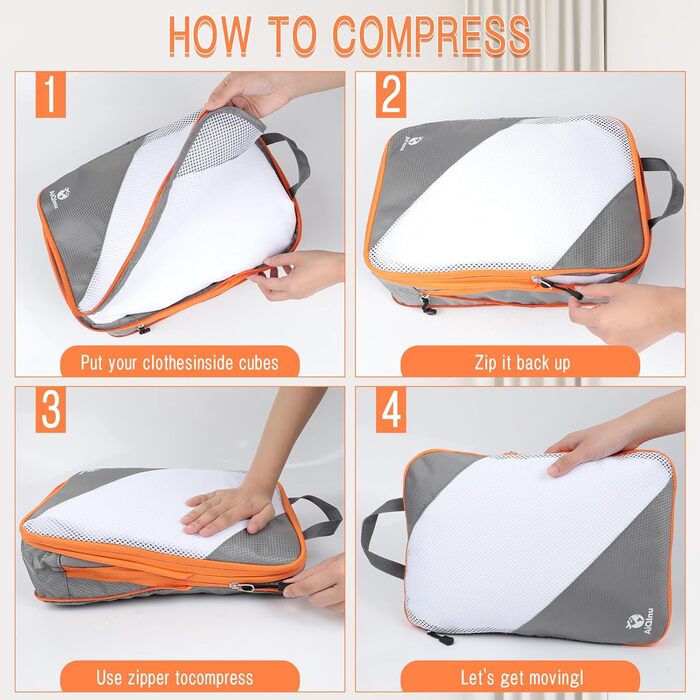 HOW TO COMPRESS

1

AiQinu

Put your clothesinside cubes

2

AiQinu

Zip it back up

3

Use zipper tocompress

4

AiQinu

Let's get moving!