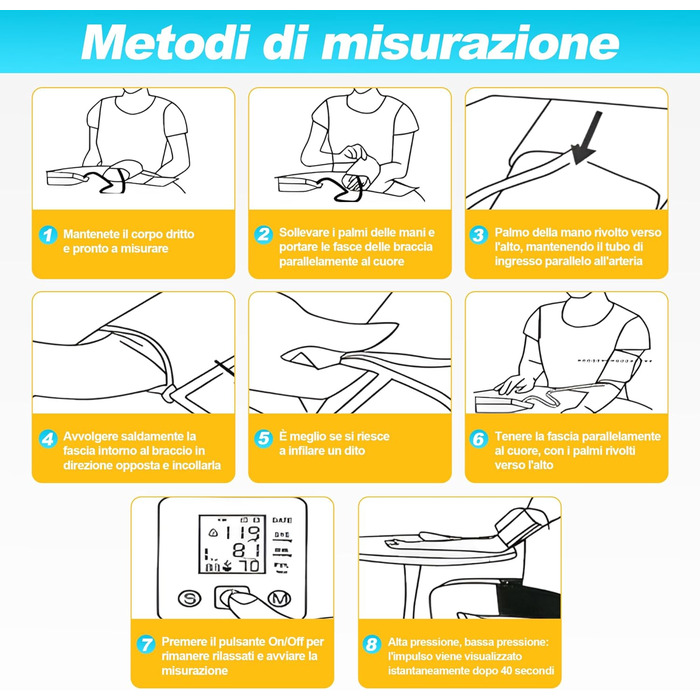 Metodi di misurazione

1 Mantenete il corpo dritto e pronto a misurare

2 Sollevare i palmi delle mani e portare le fasce delle braccia parallelamente al cuore

3 Palmo della mano rivolto verso l'alto, mantenendo il tubo di ingresso parallelo all'arteria

4 Avvolgere saldamente la fascia intorno al braccio in direzione opposta e incollarla

5 È meglio se si riesce a infilare un dito

6 Tenere la fascia parallelamente al cuore, con i palmi rivolti verso l'alto

119
81
70
DATE
S
M

7 Premere il pulsante On/Off per rimanere rilassati e avviare la misurazione

8 Alta pressione, bassa pressione: l'impulso viene visualizzato istantaneamente dopo 40 secondi