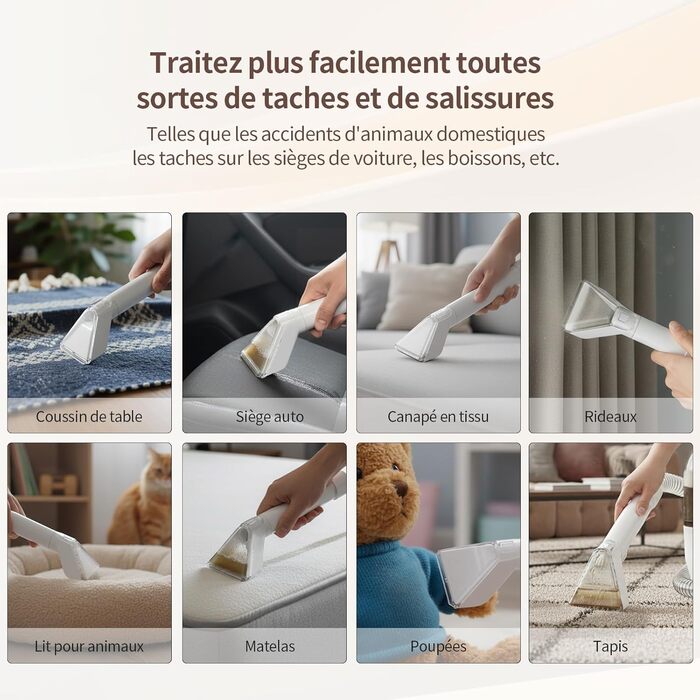 Traitez plus facilement toutes sortes de taches et de salissures

Telles que les accidents d'animaux domestiques les taches sur les sièges de voiture, les boissons, etc.

Coussin de table

Siège auto

Canapé en tissu

Rideaux

Lit pour animaux

Matelas

Poupées

Tapis