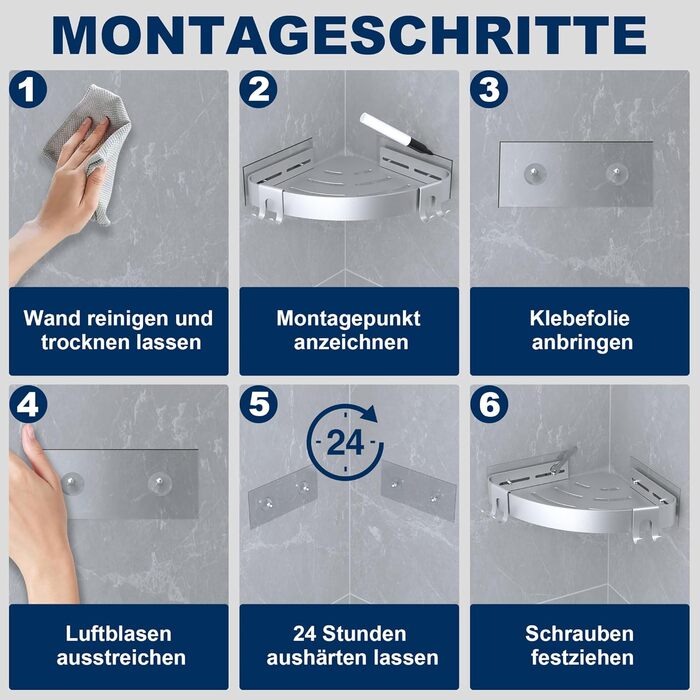 MONTAGESCHRITTE

1

Wand reinigen und trocknen lassen

2

Montagepunkt anzeichnen

3

Klebefolie anbringen

4

Luftblasen ausstreichen

5

24

24 Stunden aushärten lassen

6

Schrauben festziehen