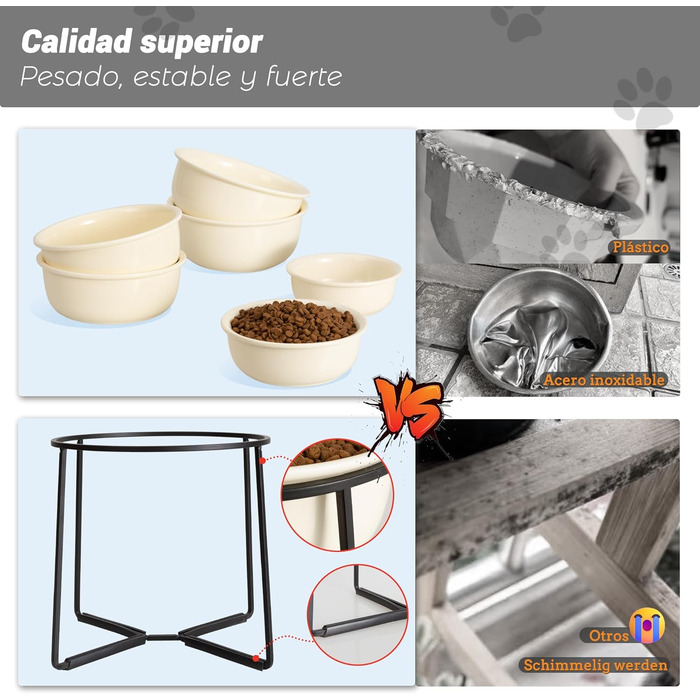 Calidad superior
Pesado, estable y fuerte

Plástico

Acero inoxidable

VS

Otros

Schimmelig werden