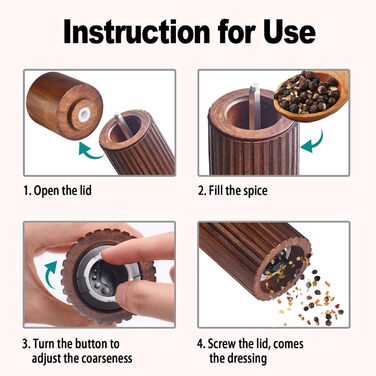 Instruction for Use

1. Open the lid

2. Fill the spice

3. Turn the button to adjust the coarseness

4. Screw the lid, comes the dressing