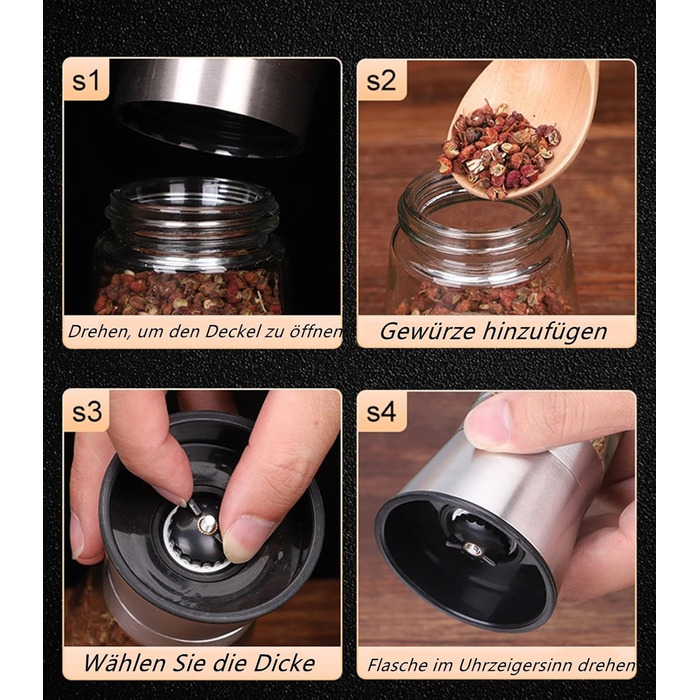 s1

Drehen, um den Deckel zu öffnen

s2

Gewürze hinzufügen

s3

Wählen Sie die Dicke

s4

Flasche im Uhrzeigersinn drehen