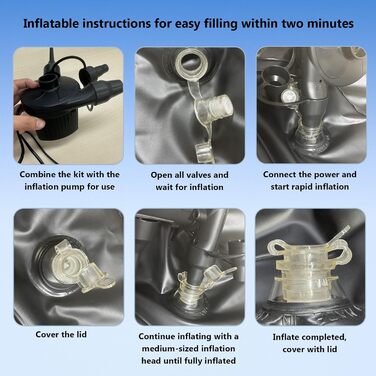 Inflatable instructions for easy filling within two minutes

Combine the kit with the inflation pump for use

Open all valves and wait for inflation

Connect the power and start rapid inflation

Cover the lid

Continue inflating with a medium-sized inflation head until fully inflated

Inflate completed, cover with lid