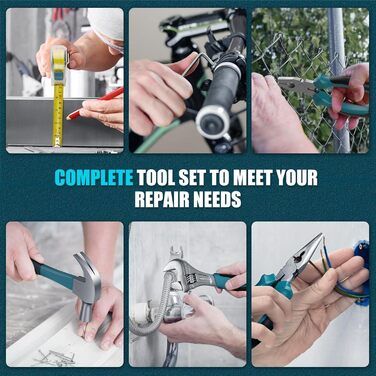 COMPLETE TOOL SET TO MEET YOUR REPAIR NEEDS