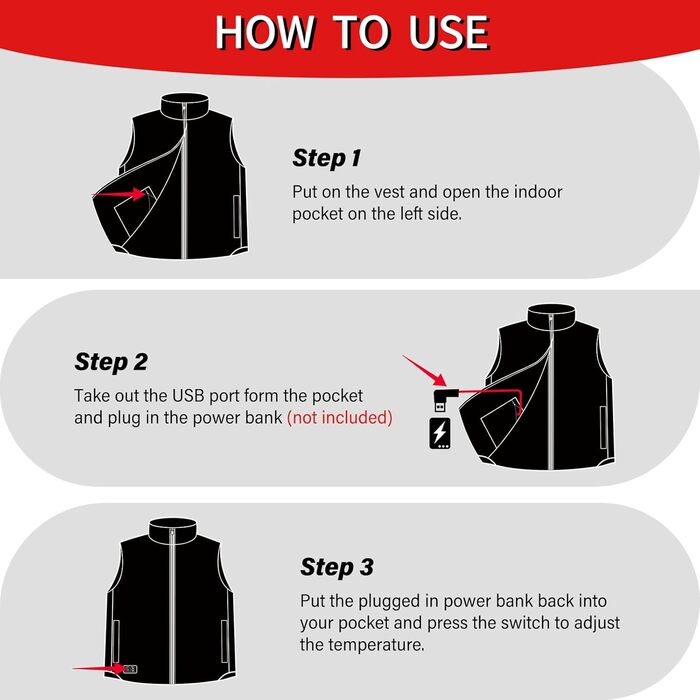 HOW TO USE

Step 1

Put on the vest and open the indoor pocket on the left side.

Step 2

Take out the USB port form the pocket and plug in the power bank (not included)

Step 3

Put the plugged in power bank back into your pocket and press the switch to adjust the temperature.