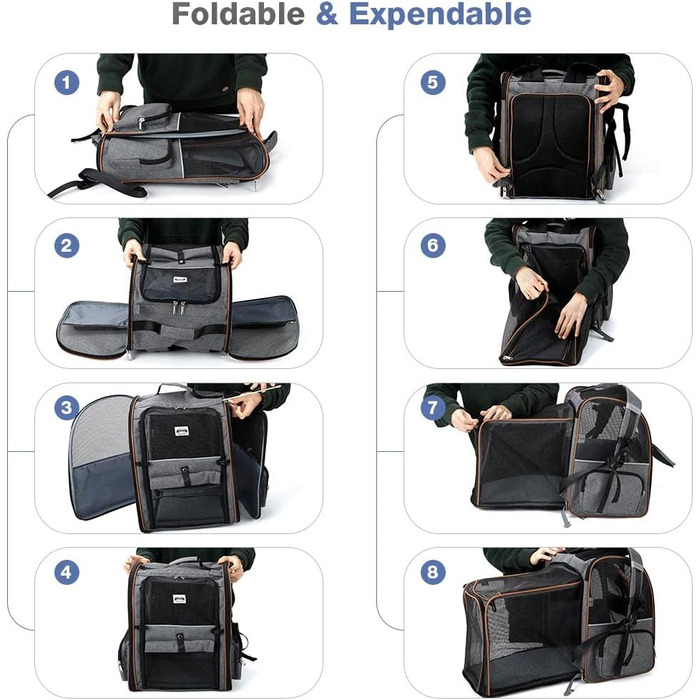 Foldable & Expendable

1

2

3

4

5

6

7

8