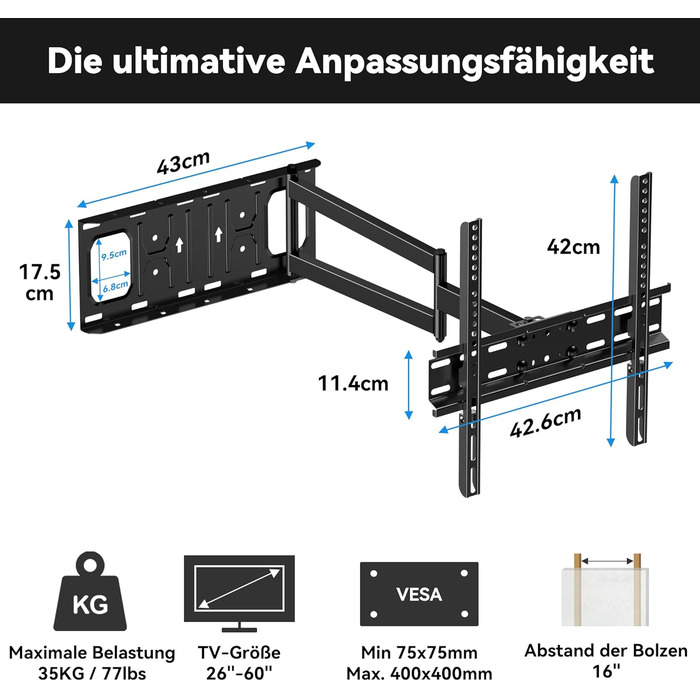 Die ultimative Anpassungsfähigkeit

43cm

17.5 cm

9.5cm

6.8cm

42cm

11.4cm

42.6cm

KG

Maximale Belastung 35KG / 77lbs

TV-Größe 26''-60''

VESA

Min 75x75mm Max. 400x400mm

Abstand der Bolzen 16''