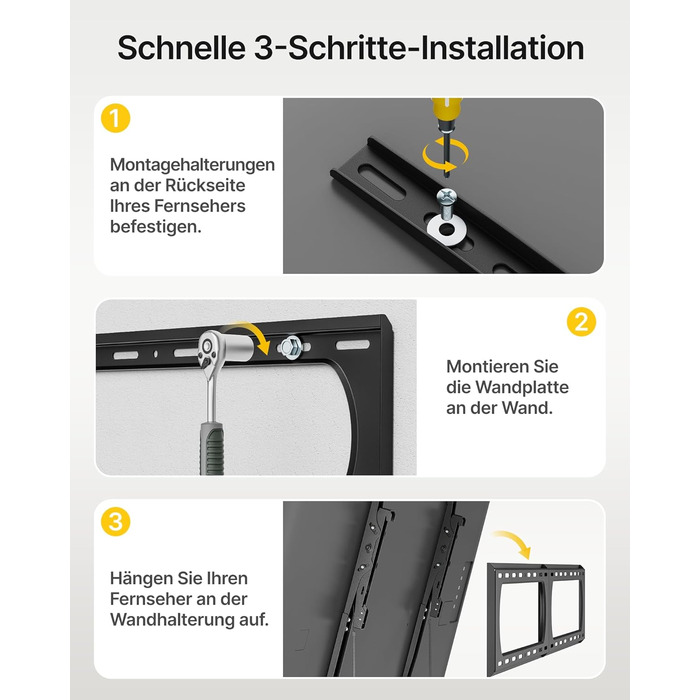 Schnelle 3-Schritte-Installation

1

Montagehalterungen an der Rückseite Ihres Fernsehers befestigen.

2

Montieren Sie die Wandplatte an der Wand.

3

Hängen Sie Ihren Fernseher an der Wandhalterung auf.