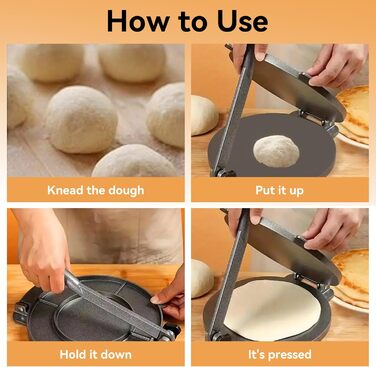 How to Use

Knead the dough

Put it up

Hold it down

It's pressed