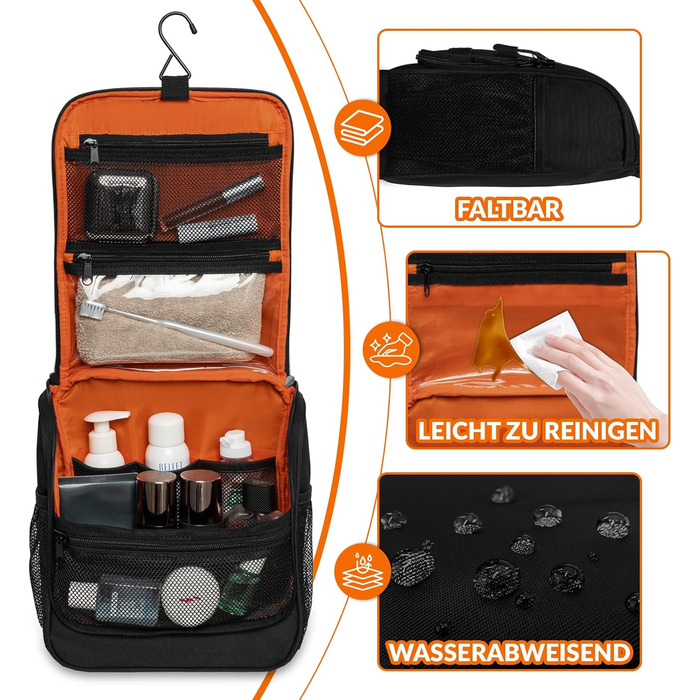 FALTBAR

LEICHT ZU REINIGEN

WASSERABWEISEND