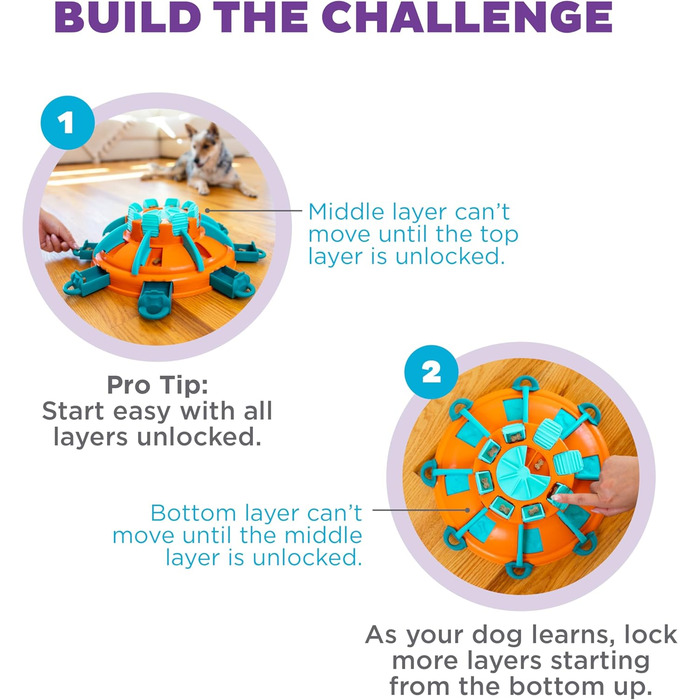 BUILD THE CHALLENGE

1

Middle layer can't move until the top layer is unlocked.

Pro Tip:
Start easy with all layers unlocked.

2

Bottom layer can't move until the middle layer is unlocked.

As your dog learns, lock more layers starting from the bottom up.