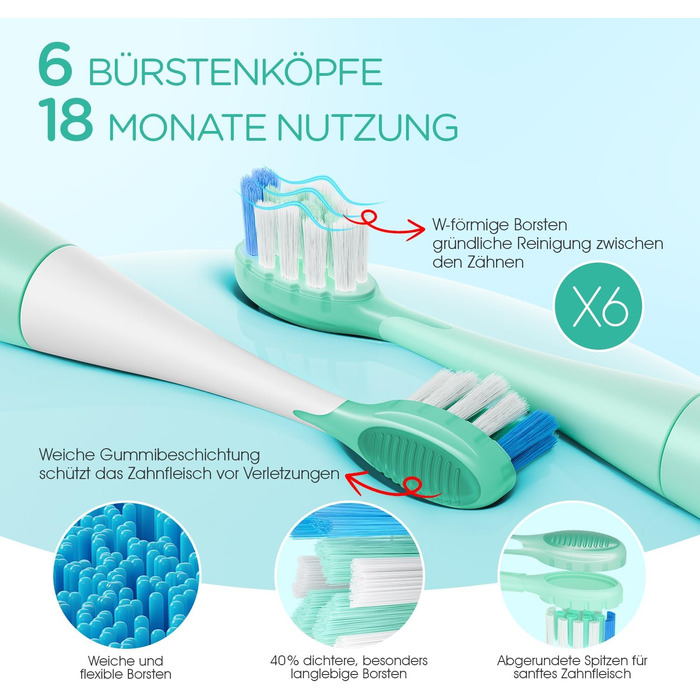 6 BÜRSTENKÖPFE
18 MONATE NUTZUNG

W-förmige Borsten
gründliche Reinigung zwischen den Zähnen

X6

Weiche Gummibeschichtung
schützt das Zahnfleisch vor Verletzungen

Weiche und flexible Borsten

40% dichtere, besonders langlebige Borsten

Abgerundete Spitzen für sanftes Zahnfleisch