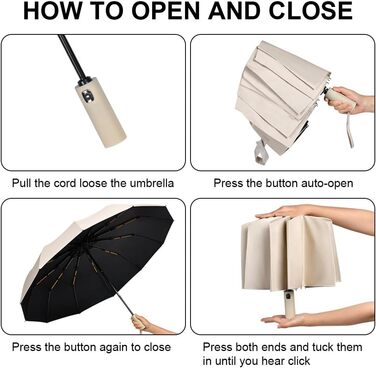 HOW TO OPEN AND CLOSE

Pull the cord loose the umbrella

Press the button auto-open

Press the button again to close

Press both ends and tuck them in until you hear click