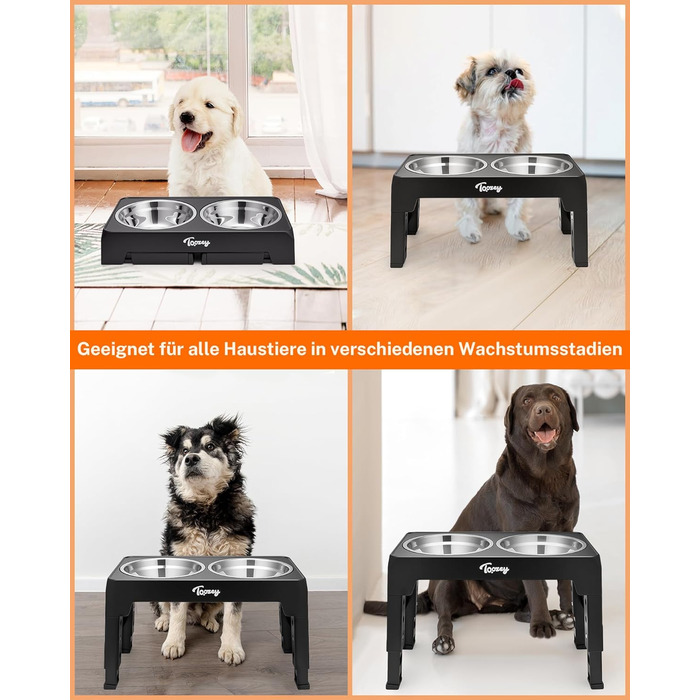 Toozey

Toozey

Geeignet für alle Haustiere in verschiedenen Wachstumsstadien

Toozey

Toozey