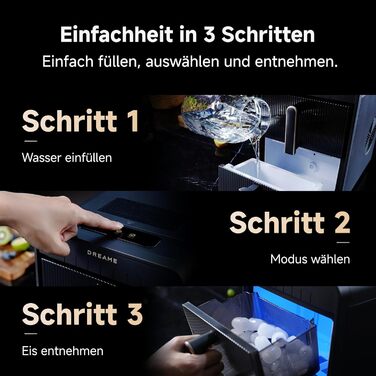 Einfachheit in 3 Schritten
Einfach füllen, auswählen und entnehmen.

Schritt 1

Wasser einfüllen

DREAME

Schritt 2

Modus wählen

Schritt 3

Eis entnehmen