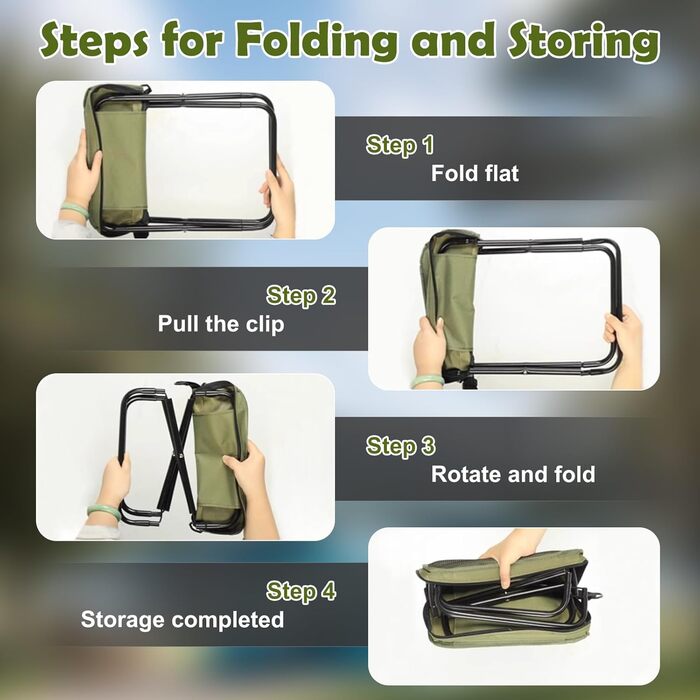 Steps for Folding and Storing

Step 1
Fold flat

Step 2
Pull the clip

Step 3
Rotate and fold

Step 4
Storage completed