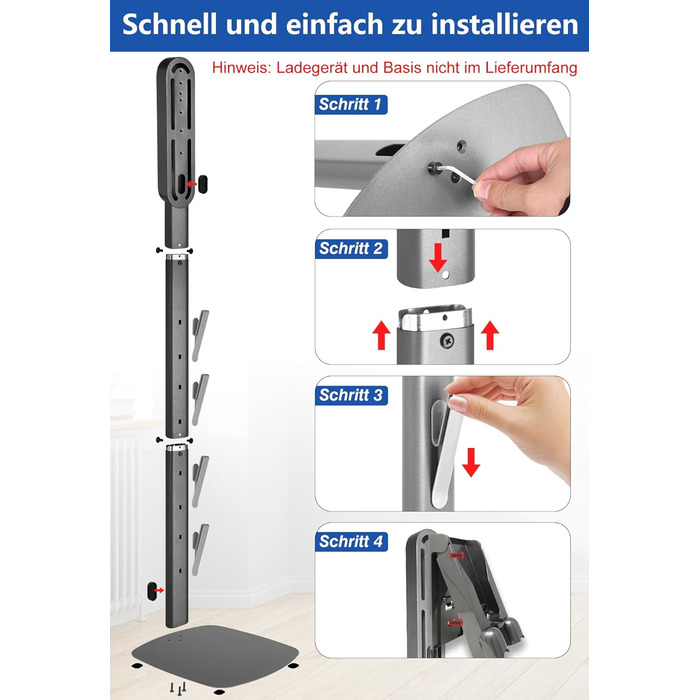 Schnell und einfach zu installieren

Hinweis: Ladegerät und Basis nicht im Lieferumfang

Schritt 1

Schritt 2

Schritt 3

Schritt 4