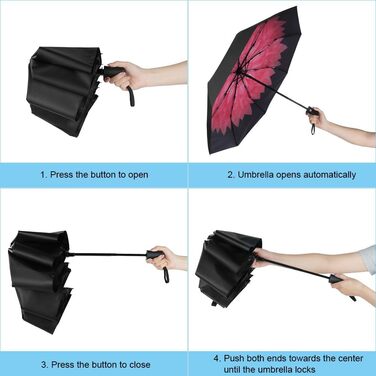 1. Press the button to open

2. Umbrella opens automatically

3. Press the button to close

4. Push both ends towards the center until the umbrella locks