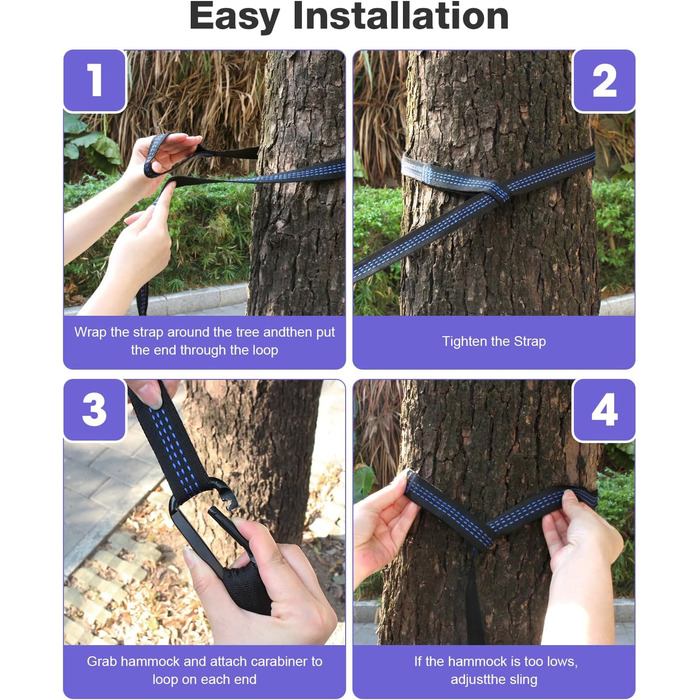 Easy Installation

1

Wrap the strap around the tree andthen put the end through the loop

2

Tighten the Strap

3

Grab hammock and attach carabiner to loop on each end

4

If the hammock is too lows, adjustthe sling