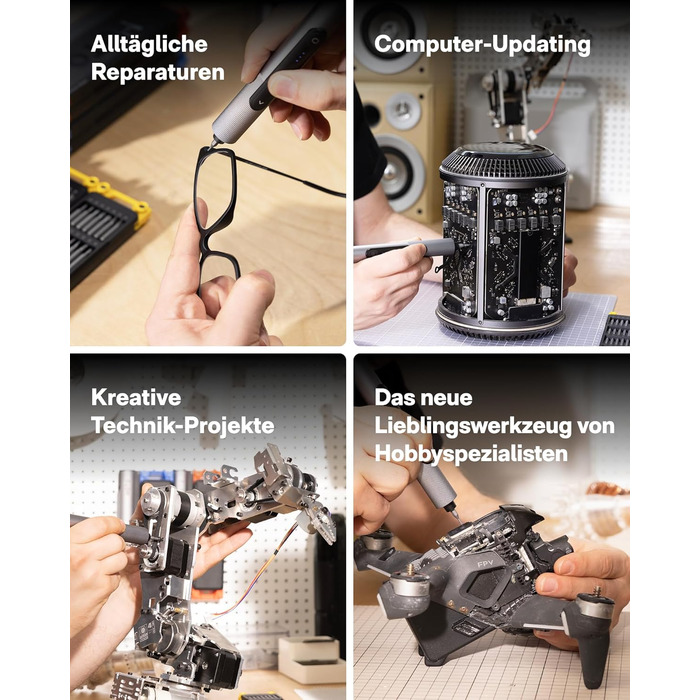 Alltägliche Reparaturen

Computer-Updating

Kreative Technik-Projekte

Das neue Lieblingswerkzeug von Hobbyspezialisten

FPV