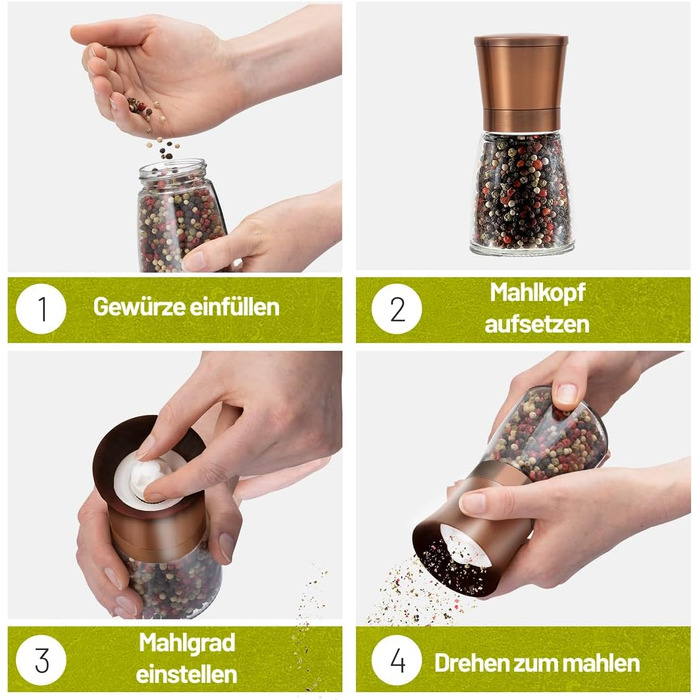 1 Gewürze einfüllen

2 Mahlkopf aufsetzen

3 Mahlgrad einstellen

4 Drehen zum mahlen