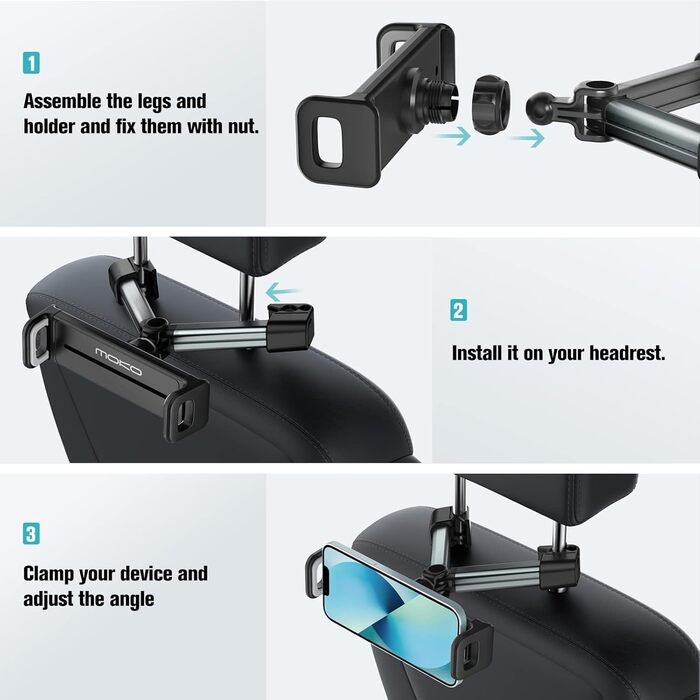 1

Assemble the legs and holder and fix them with nut.

MOKO

2

Install it on your headrest.

3

Clamp your device and adjust the angle