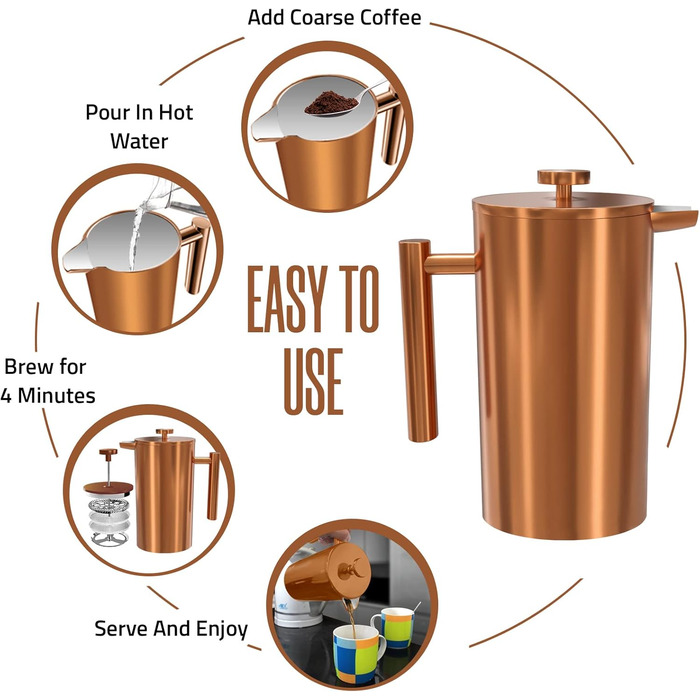 Add Coarse Coffee

Pour In Hot Water

EASY TO USE

Brew for 4 Minutes

Serve And Enjoy