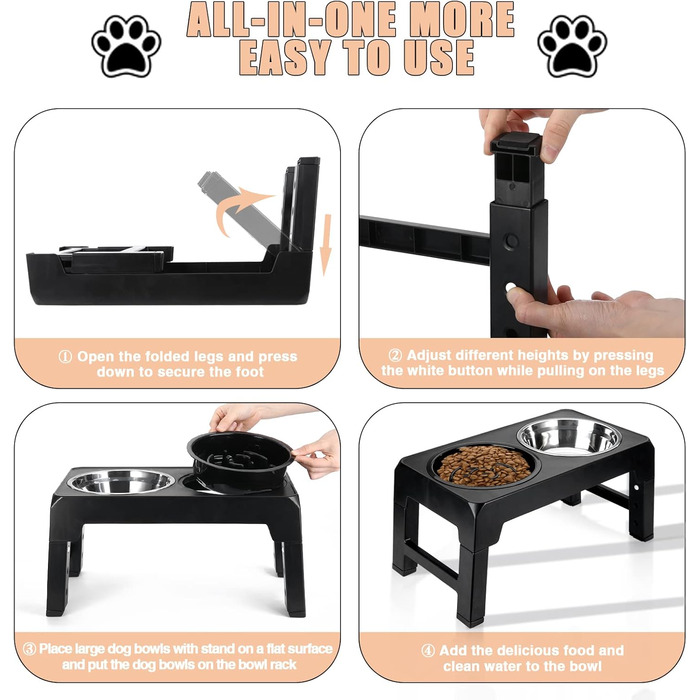 ALL-IN-ONE MORE EASY TO USE

① Open the folded legs and press down to secure the foot

② Adjust different heights by pressing the white button while pulling on the legs

③ Place large dog bowls with stand on a flat surface and put the dog bowls on the bowl rack

④ Add the delicious food and clean water to the bowl