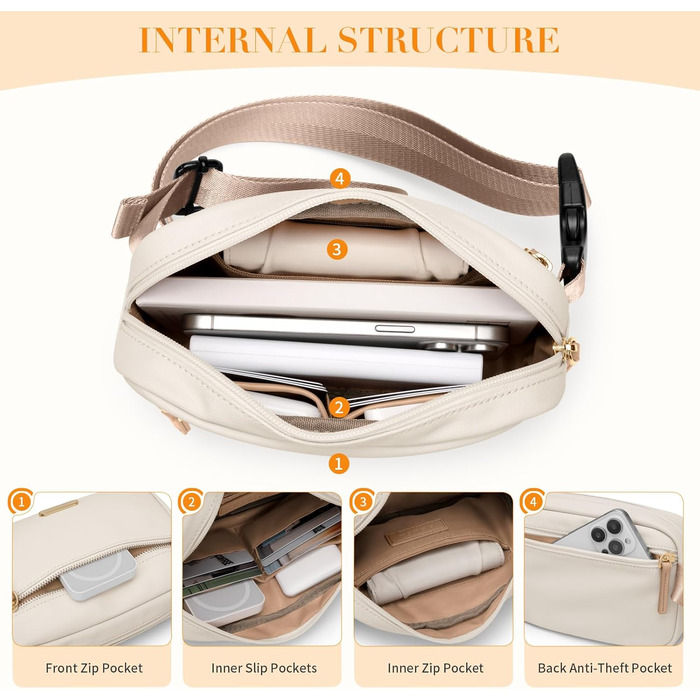 INTERNAL STRUCTURE

4

3

2

1

1

2

3

4

Front Zip Pocket

Inner Slip Pockets

Inner Zip Pocket

Back Anti-Theft Pocket