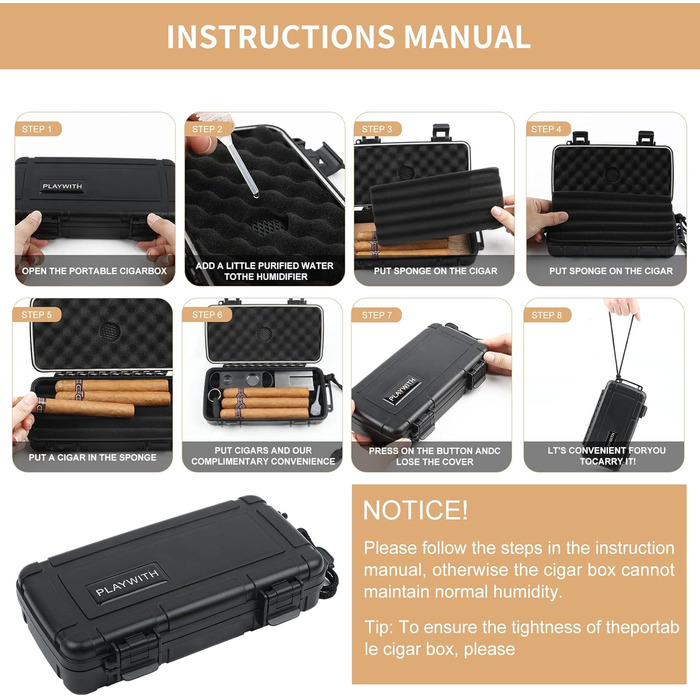 INSTRUCTIONS MANUAL

STEP 1
PLAYWITH
OPEN THE PORTABLE CIGARBOX

STEP 2
ADD A LITTLE PURIFIED WATER TOTHE HUMIDIFIER

STEP 3
PUT SPONGE ON THE CIGAR

STEP 4
PUT SPONGE ON THE CIGAR

STEP 5
PUT A CIGAR IN THE SPONGE

STEP 6
PUT CIGARS AND OUR COMPLIMENTARY CONVENIENCE

STEP 7
PLAYWITH
PRESS ON THE BUTTON ANDC LOSE THE COVER

STEP 8
LT'S CONVENIENT FORYOU TOCARRY IT!

PLAYWITH

NOTICE!

Please follow the steps in the instruction manual, otherwise the cigar box cannot maintain normal humidity.

Tip: To ensure the tightness of theportab le cigar box, please