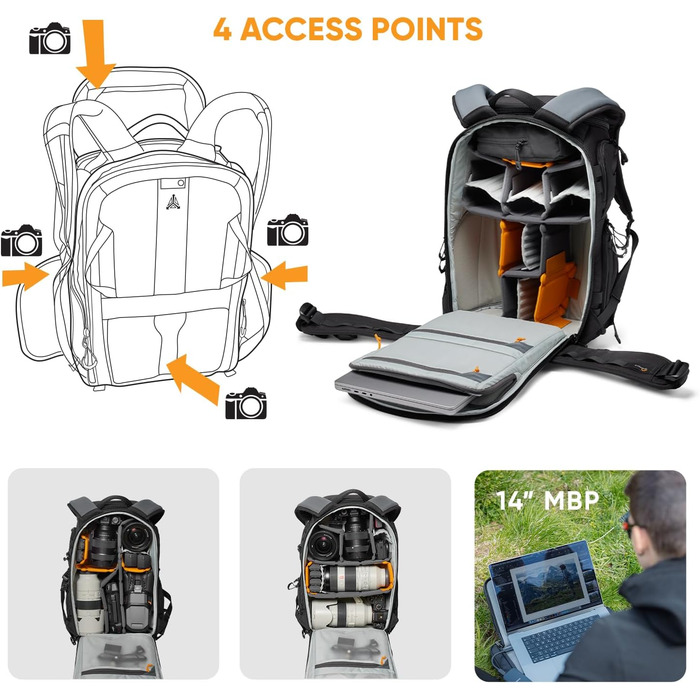 4 ACCESS POINTS

14" MBP