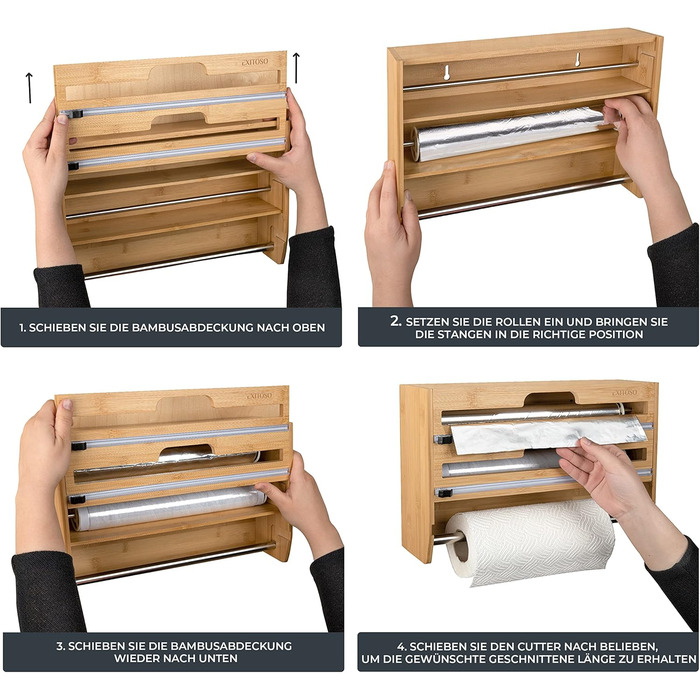 EXITOSO

1. SCHIEBEN SIE DIE BAMBUSABDECKUNG NACH OBEN

2. SETZEN SIE DIE ROLLEN EIN UND BRINGEN SIE DIE STANGEN IN DIE RICHTIGE POSITION

EXITOSO

3. SCHIEBEN SIE DIE BAMBUSABDECKUNG WIEDER NACH UNTEN

EXITOSO

4. SCHIEBEN SIE DEN CUTTER NACH BELIEBEN, UM DIE GEWÜNSCHTE GESCHNITTENE LÄNGE ZU ERHALTEN