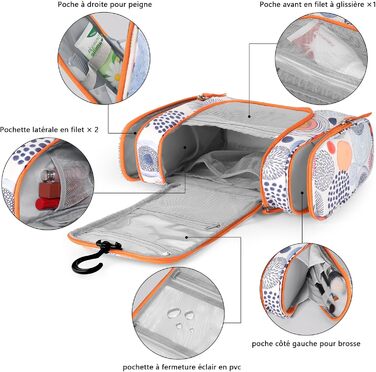 Poche à droite pour peigne

Poche avant en filet à glissière ×1

Pochette latérale en filet × 2

poche côté gauche pour brosse

pochette à fermeture éclair en pvc