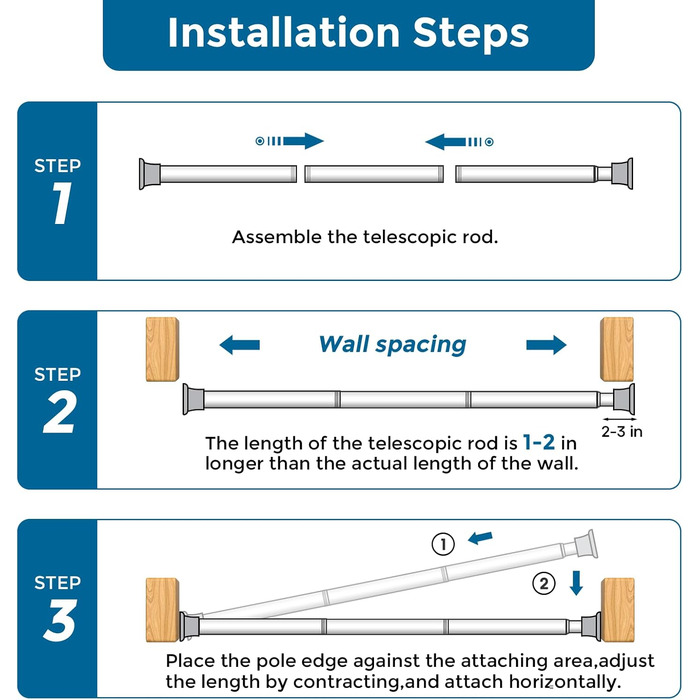 Installation Steps

STEP 1

Assemble the telescopic rod.

STEP 2

Wall spacing

2-3 in

The length of the telescopic rod is 1-2 in longer than the actual length of the wall.

STEP 3

①

②

Place the pole edge against the attaching area,adjust the length by contracting,and attach horizontally.