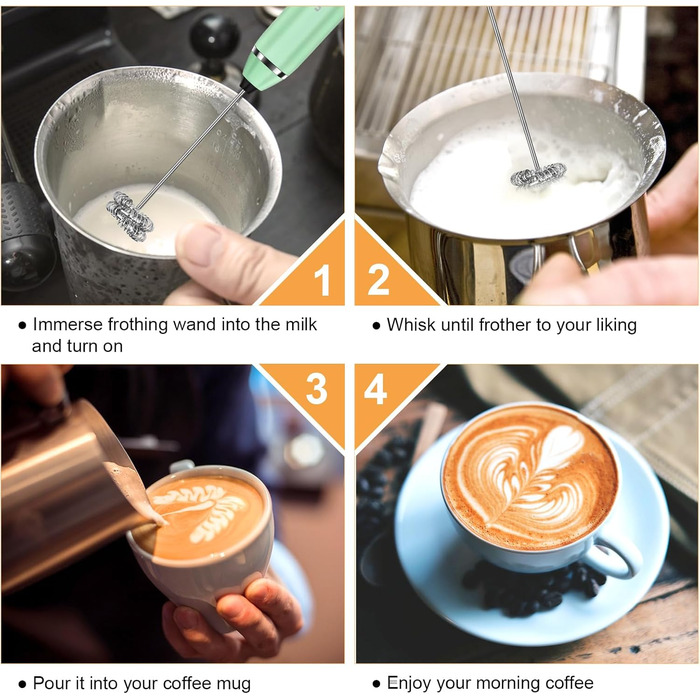 1

● Immerse frothing wand into the milk and turn on

2

● Whisk until frother to your liking

3

● Pour it into your coffee mug

4

● Enjoy your morning coffee