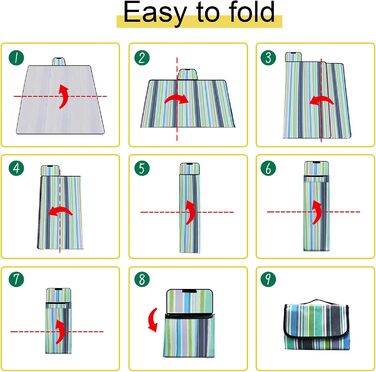 Easy to fold

1

2

3

4

5

6

7

8

9