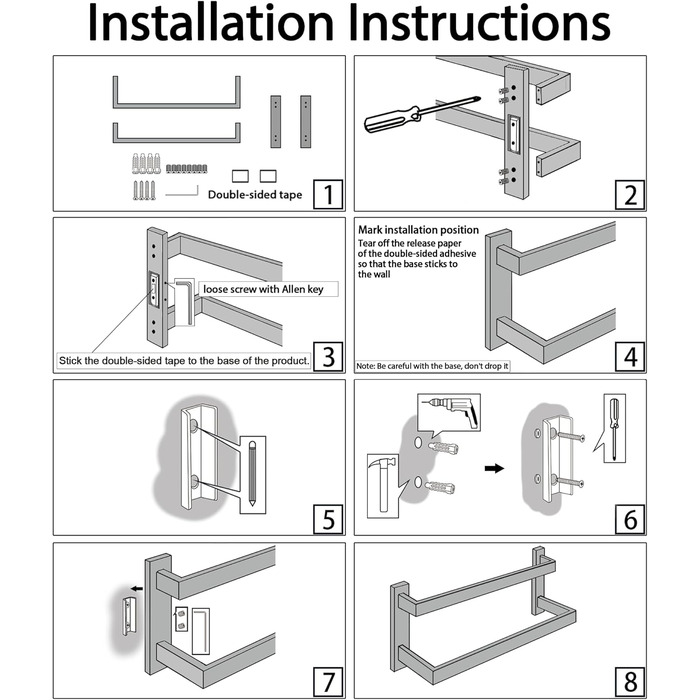 Installation Instructions

Double-sided tape

1

2

loose screw with Allen key

Stick the double-sided tape to the base of the product.

3

Mark installation position

Tear off the release paper of the double-sided adhesive so that the base sticks to the wall

Note: Be careful with the base, don't drop it

4

5

6

7

8