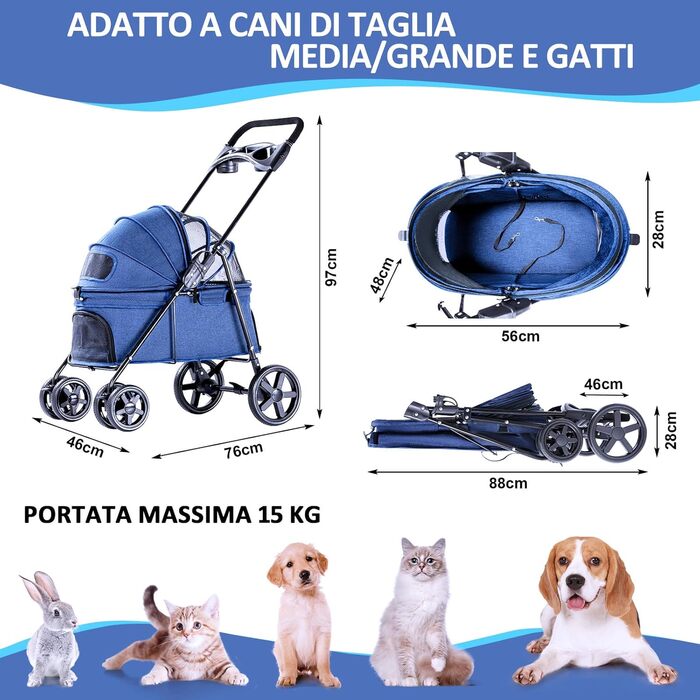 ADATTO A CANI DI TAGLIA
MEDIA/GRANDE E GATTI

97cm

46cm

76cm

48cm

28cm

56cm

46cm

28cm

88cm

PORTATA MASSIMA 15 KG