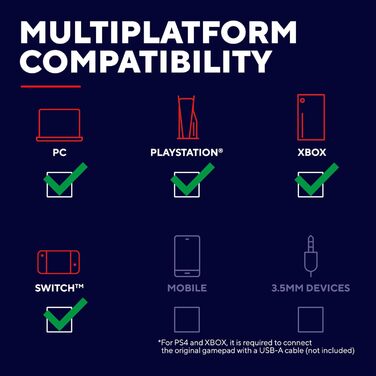 MULTIPLATFORM COMPATIBILITY

PC

PLAYSTATION®

XBOX

SWITCH™

MOBILE

3.5MM DEVICES

*For PS4 and XBOX, it is required to connect the original gamepad with a USB-A cable (not included)