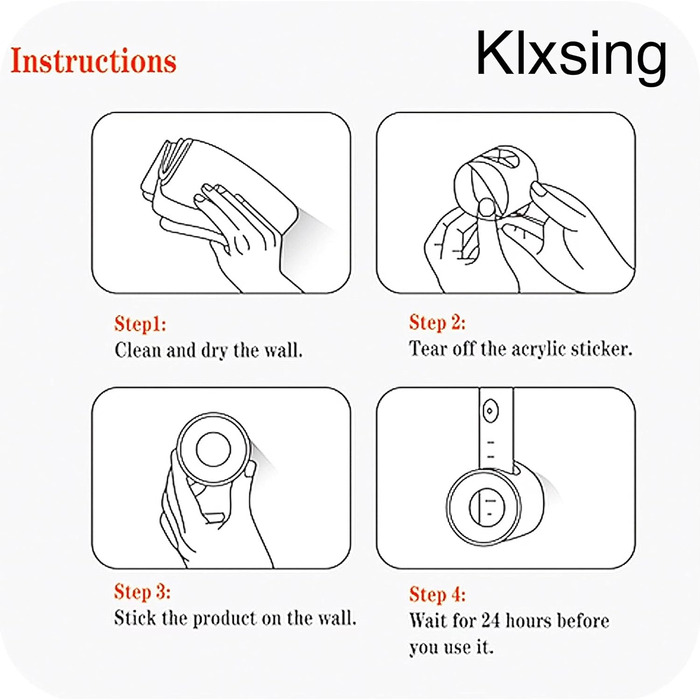 Instructions

Klxsing

Step1:
Clean and dry the wall.

Step 2:
Tear off the acrylic sticker.

Step 3:
Stick the product on the wall.

Step 4:
Wait for 24 hours before you use it.