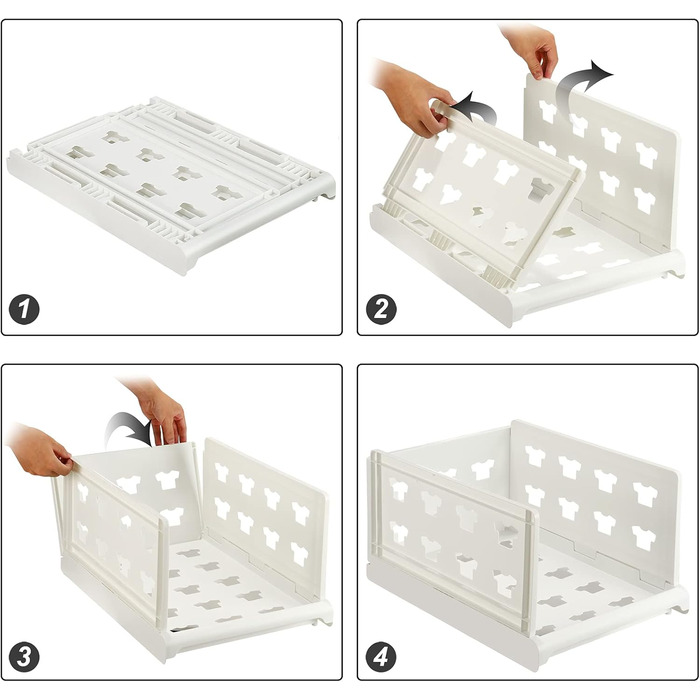 1

2

3

4