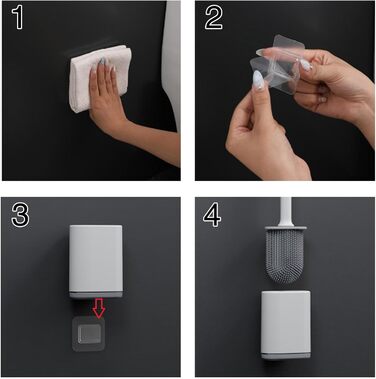 1

2

3

4