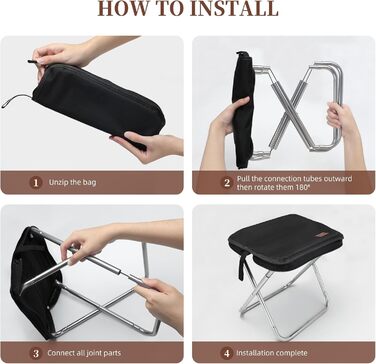 HOW TO INSTALL

1 Unzip the bag

2 Pull the connection tubes outward then rotate them 180°

3 Connect all joint parts

4 Installation complete