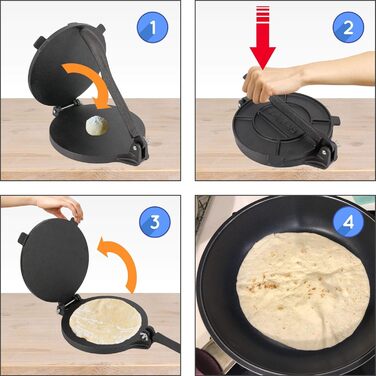 1

2

3

4