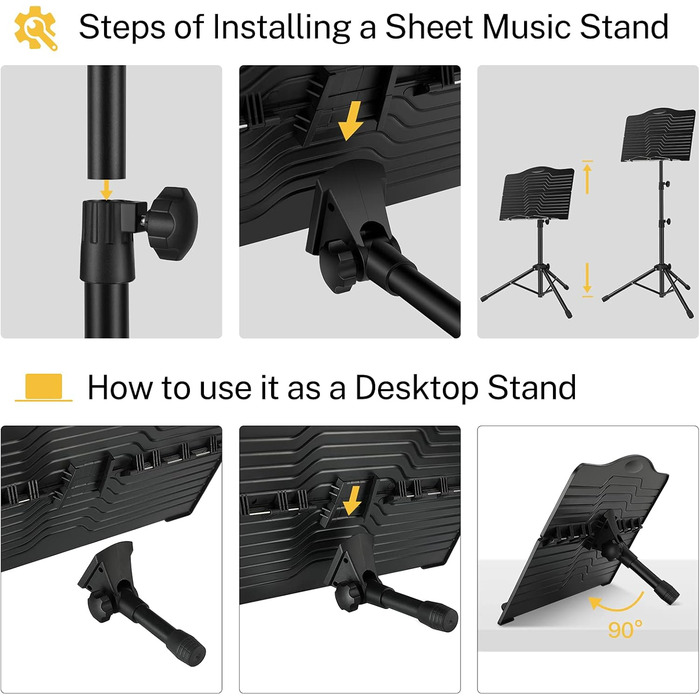 Steps of Installing a Sheet Music Stand

How to use it as a Desktop Stand

90°