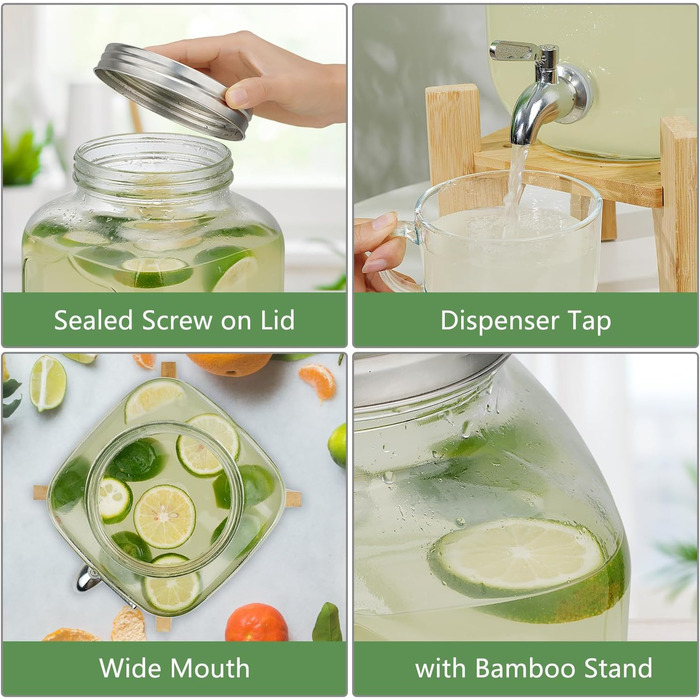 Sealed Screw on Lid

Dispenser Tap

Wide Mouth

with Bamboo Stand