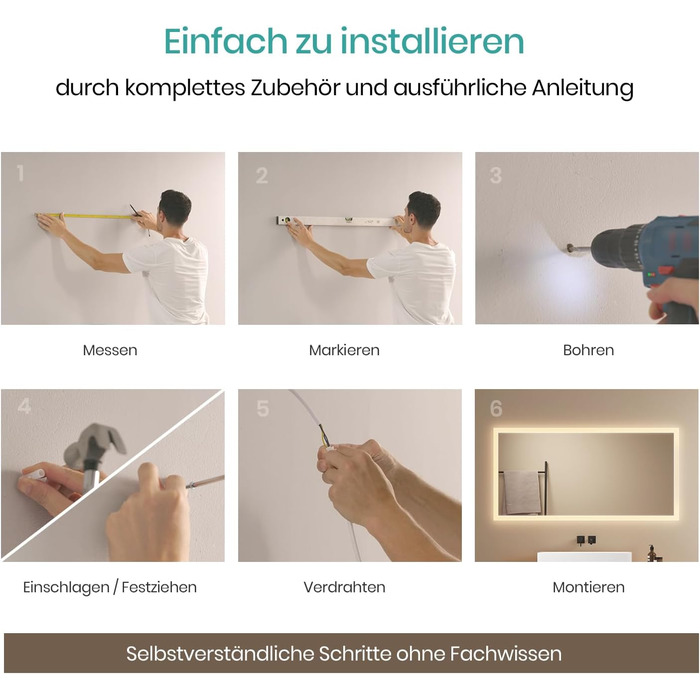 Einfach zu installieren

durch komplettes Zubehör und ausführliche Anleitung

1

Messen

2

Markieren

3

Bohren

4

Einschlagen / Festziehen

5

Verdrahten

6

Montieren

Selbstverständliche Schritte ohne Fachwissen