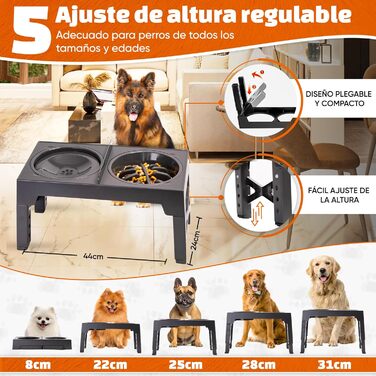 5 Ajuste de altura regulable
Adecuado para perros de todos los tamaños y edades

DISEÑO PLEGABLE Y COMPACTO

FÁCIL AJUSTE DE LA ALTURA

44cm
24cm

8cm 22cm 25cm 28cm 31cm