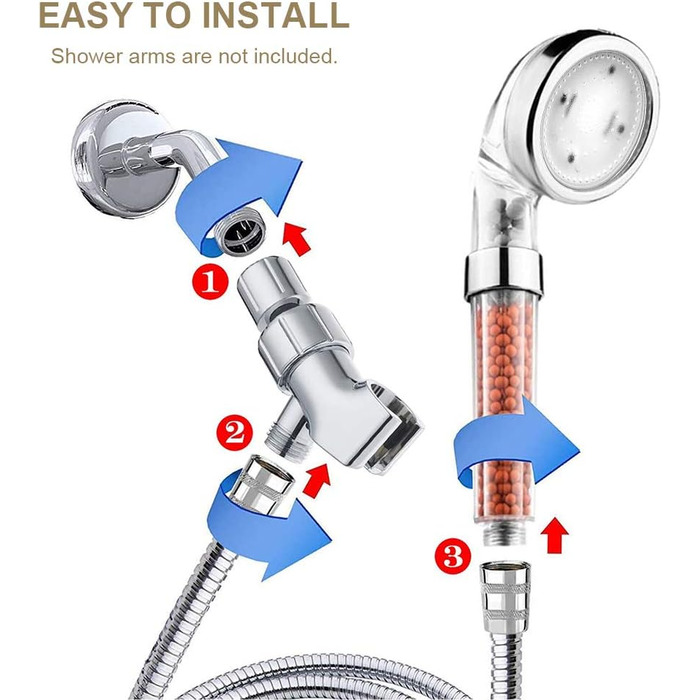 EASY TO INSTALL

Shower arms are not included.

1

2

3